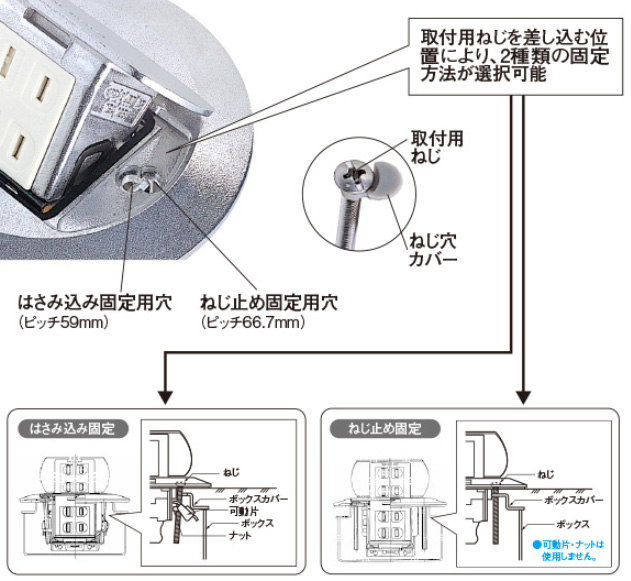 取付用ねじを差し込む位置により、2種類の固定方法が選択可能

取付用ねじ

ねじ穴カバー

はさみ込み固定用穴
（ピッチ59mm）

ねじ止め固定用穴
（ピッチ66.7mm）

はさみ込み固定

ねじ

ボックスカバー

可動片

ボックス

ナット

ねじ止め固定

ねじ

ボックスカバー

ボックス

●可動片・ナットは使用しません。